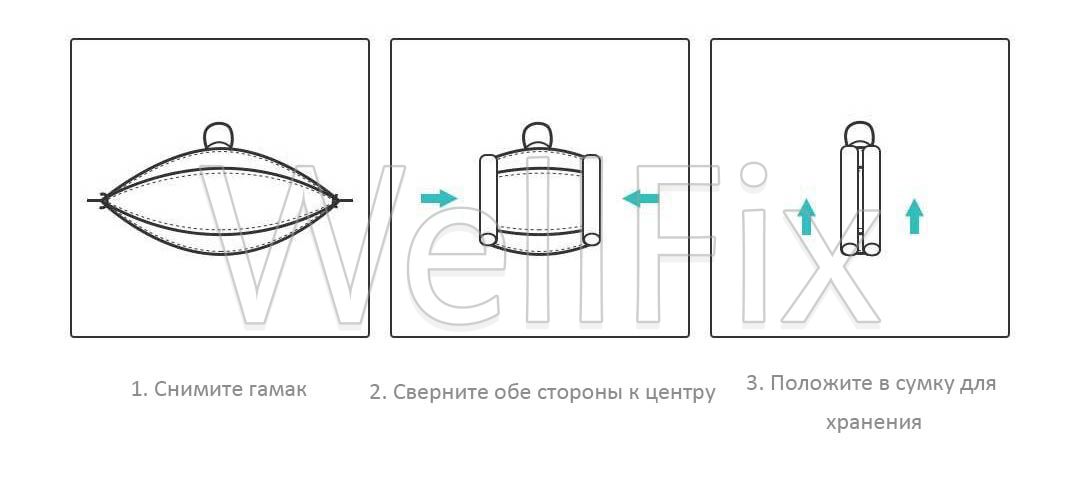 WellFix

1. Снимите гамак

2. Сверните обе стороны к центру

3. Положите в сумку для хранения